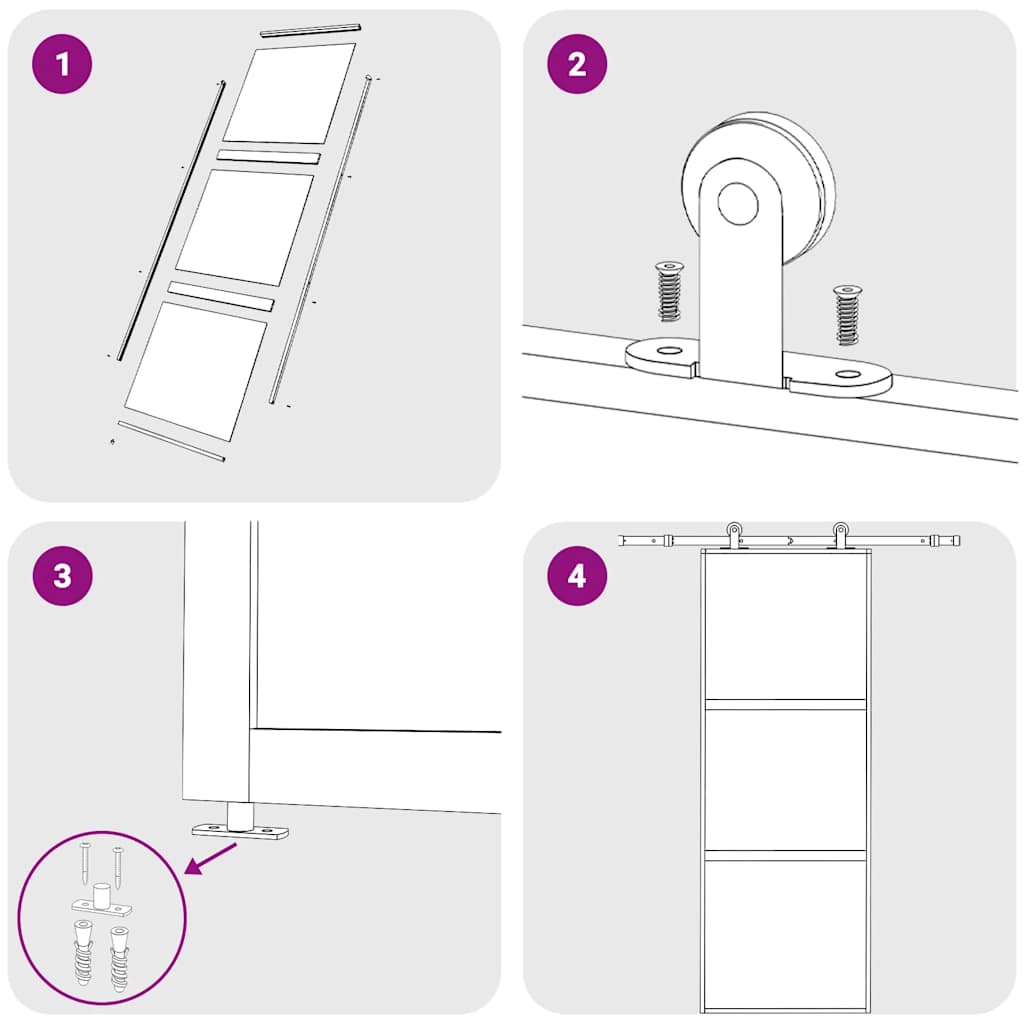 1

2

3

4