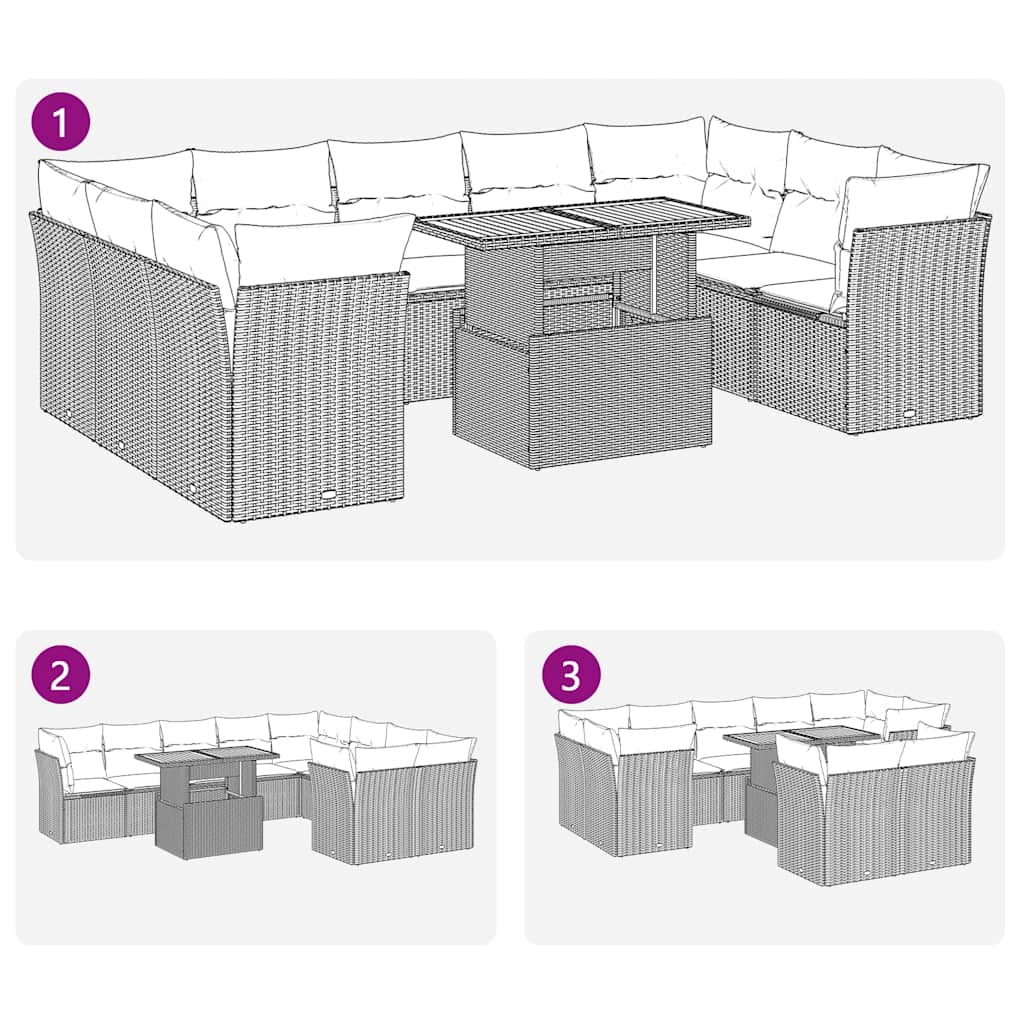 1

2

3