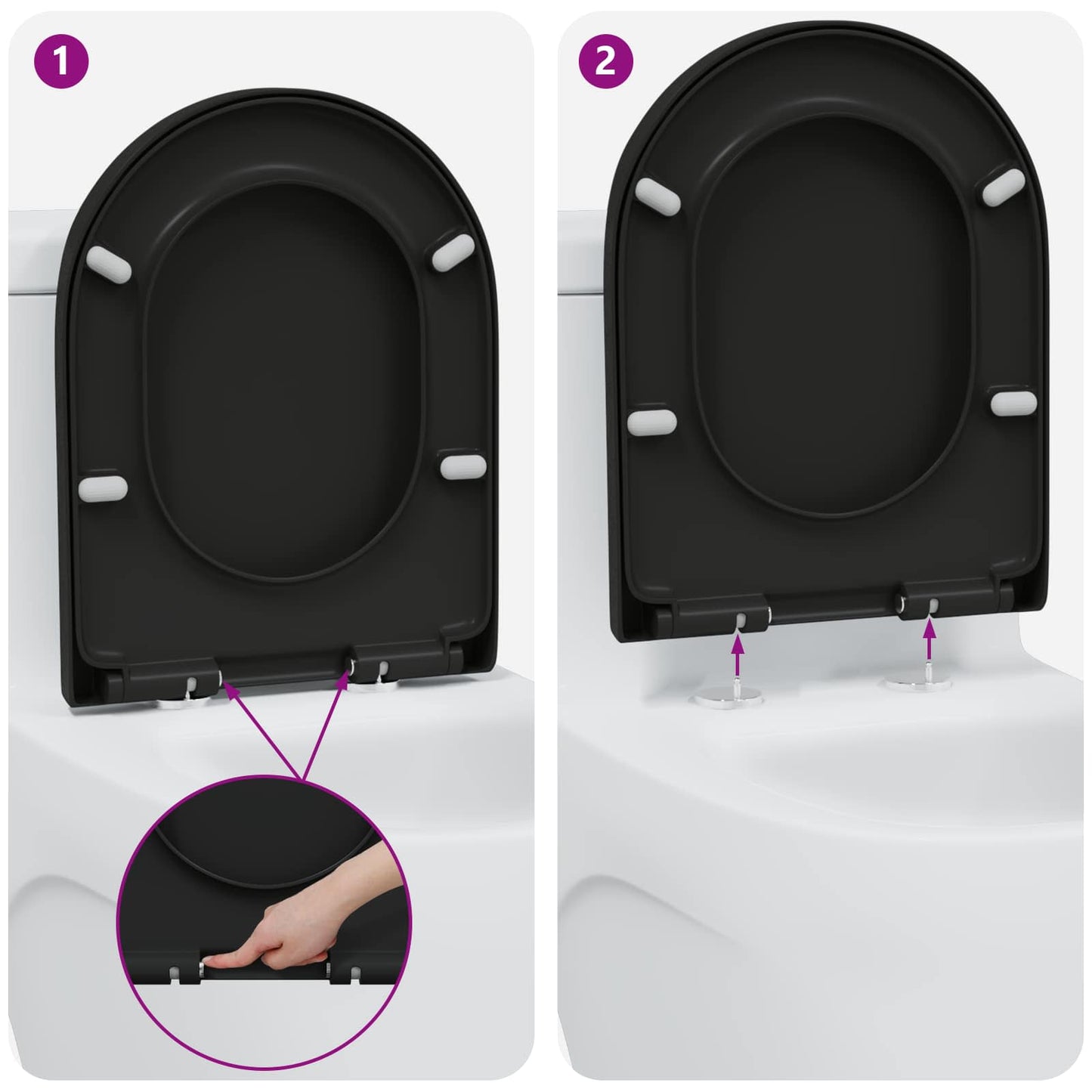 1

2