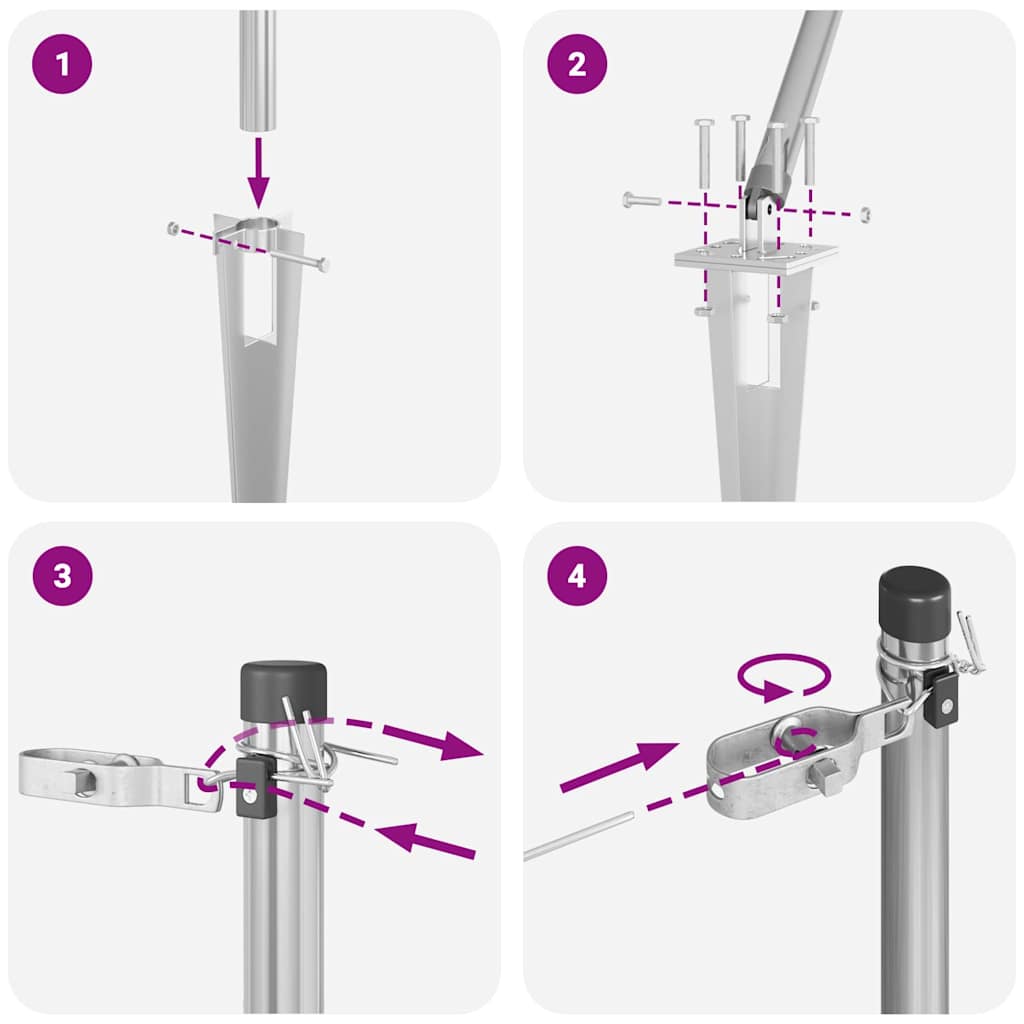 1

2

3

4