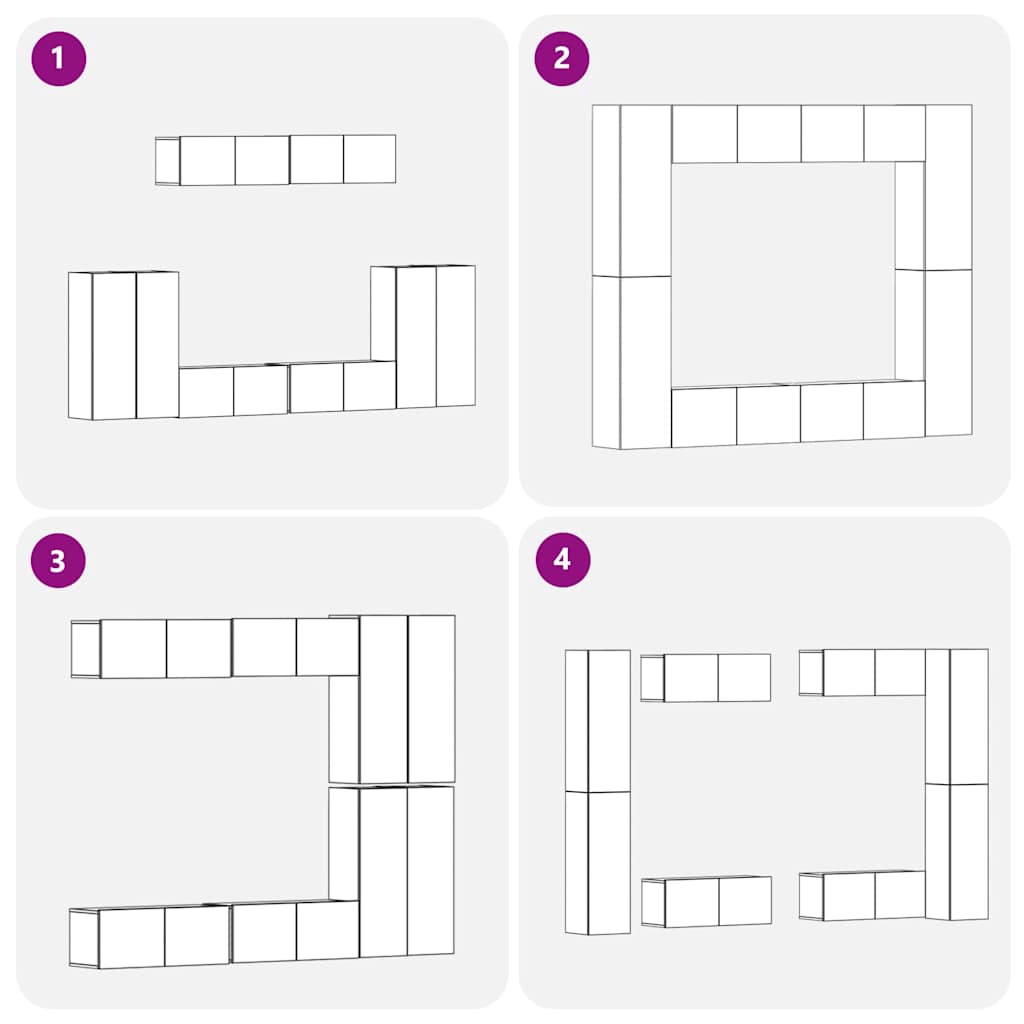 1

2

3

4